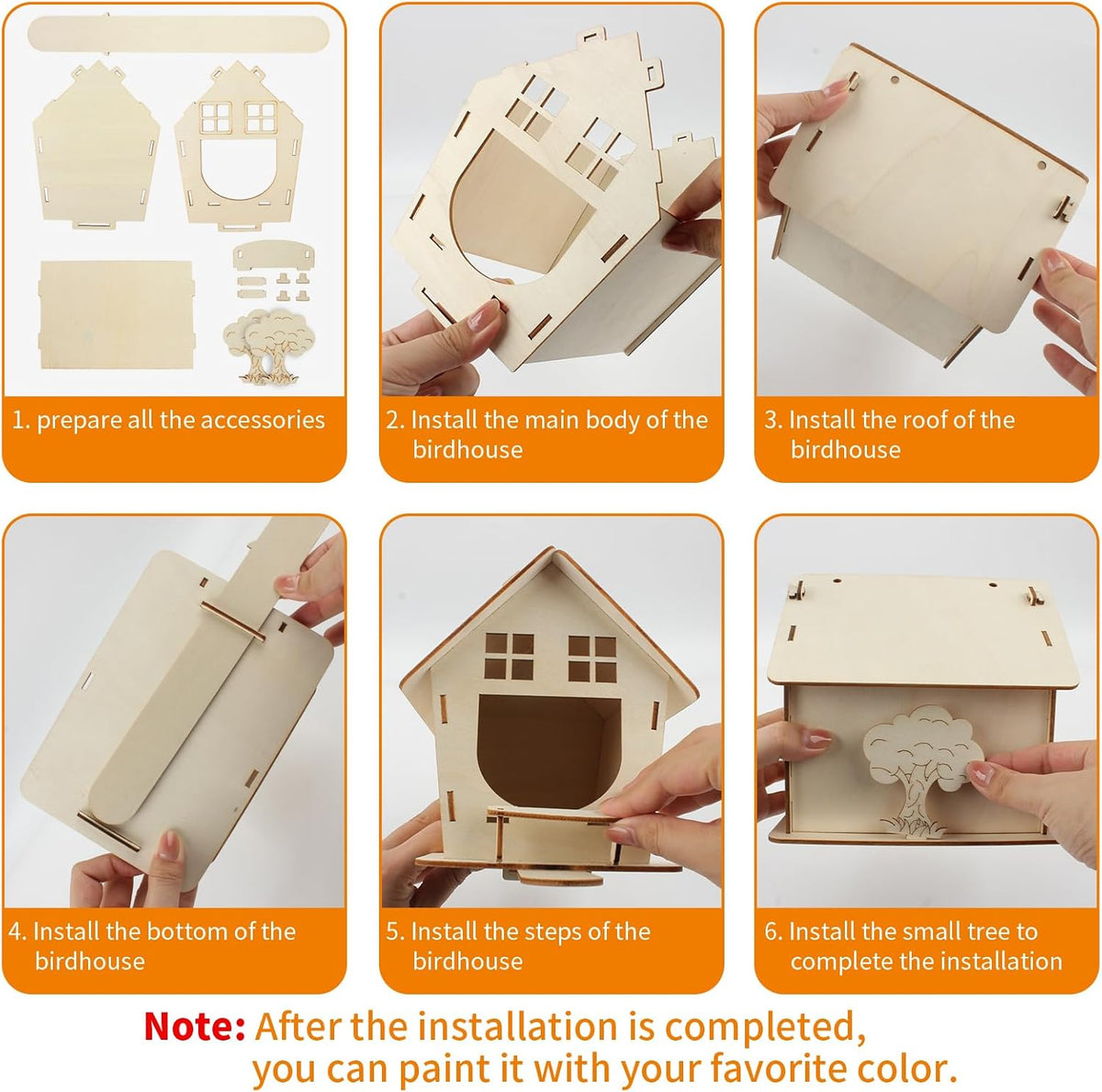 1. prepare all the accessories

2. Install the main body of the birdhouse

3. Install the roof of the birdhouse

4. Install the bottom of the birdhouse

5. Install the steps of the birdhouse

6. Install the small tree to complete the installation

Note: After the installation is completed, you can paint it with your favorite color.