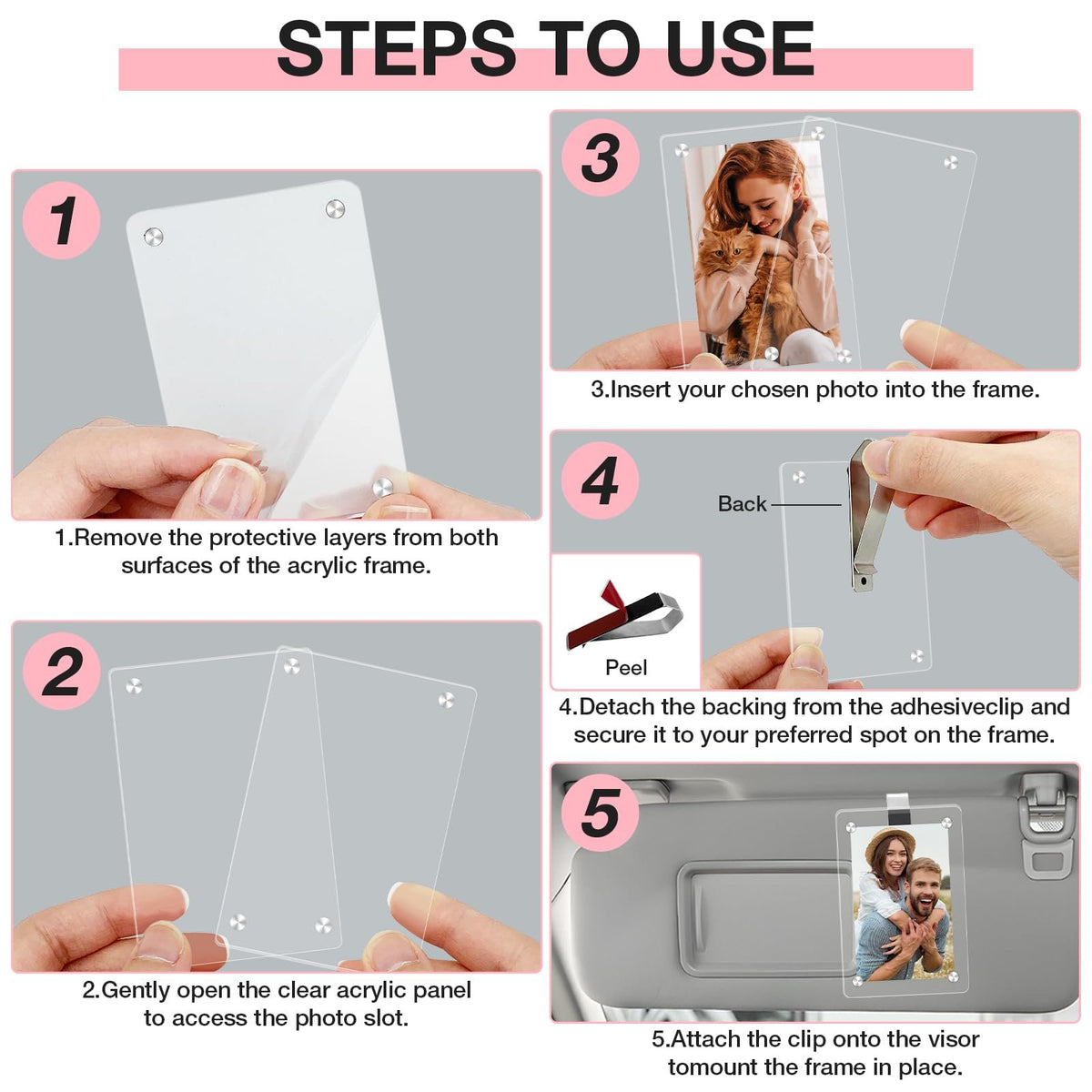 STEPS TO USE

1

1.Remove the protective layers from both surfaces of the acrylic frame.

2

2.Gently open the clear acrylic panel to access the photo slot.

3

3.Insert your chosen photo into the frame.

4

Back

Peel

4.Detach the backing from the adhesiveclip and secure it to your preferred spot on the frame.

5

5.Attach the clip onto the visor tomount the frame in place.